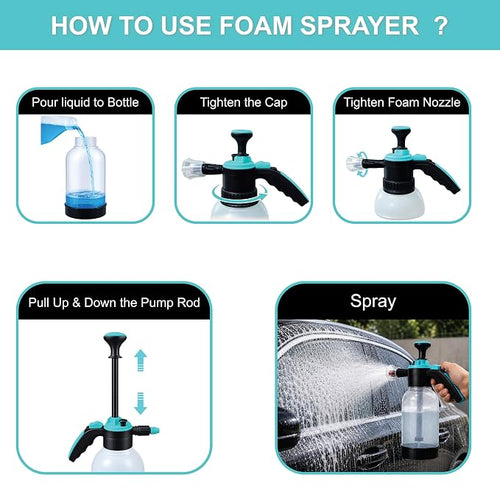 HOW TO USE FOAM SPRAYER ?

Pour liquid to Bottle

Tighten the Cap

Tighten Foam Nozzle

Pull Up & Down the Pump Rod

Spray